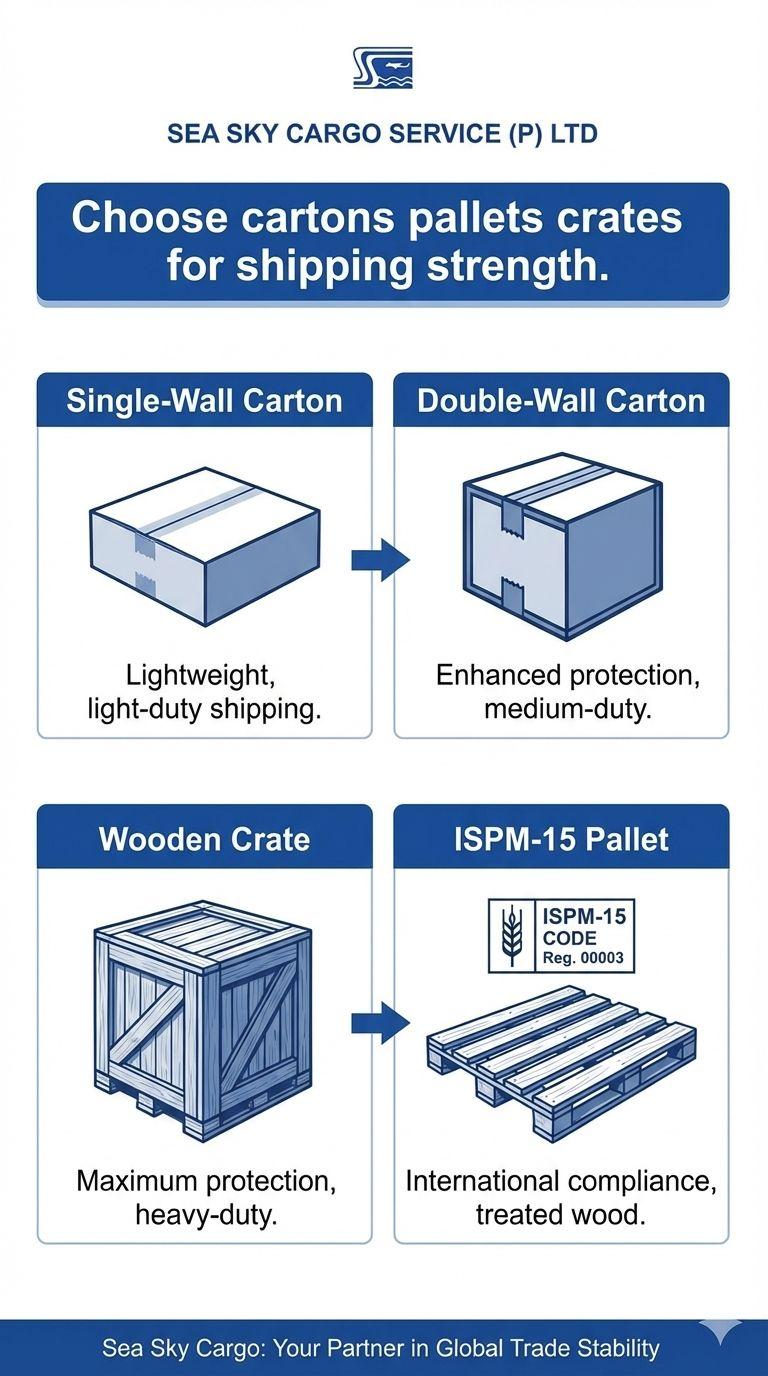 SEA SKY CARGO SERVICE (P) LTD

Choose cartons pallets crates for shipping strength.

Single-Wall Carton

Lightweight, light-duty shipping.

Double-Wall Carton

Enhanced protection, medium-duty.

Wooden Crate

Maximum protection, heavy-duty.

ISPM-15 Pallet

ISPM-15 CODE Reg. 00003

International compliance, treated wood.

Sea Sky Cargo: Your Partner in Global Trade Stability